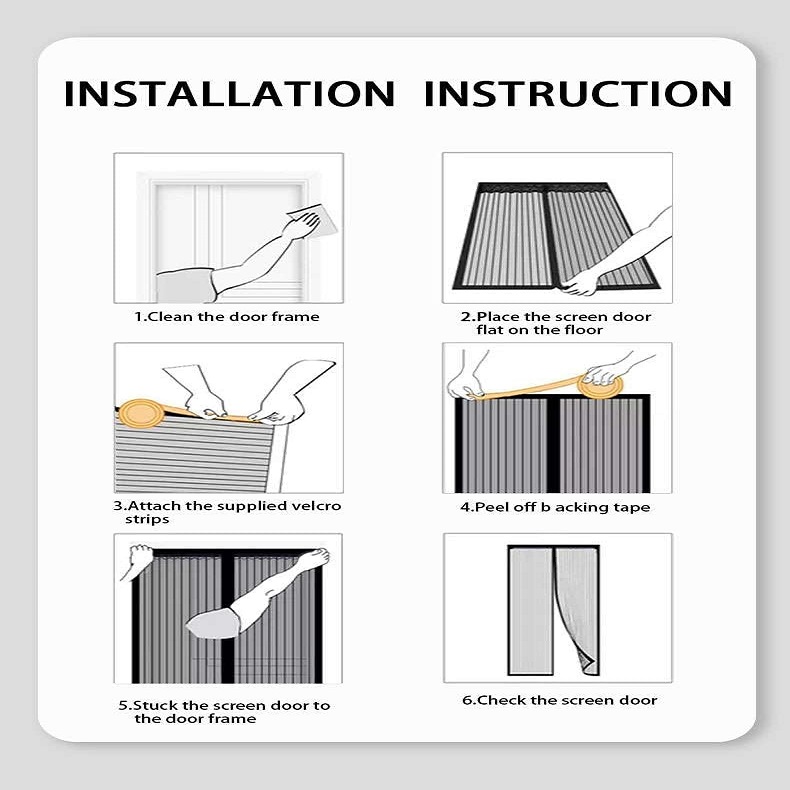 INSTALLATION INSTRUCTION

1.Clean the door frame

2.Place the screen door flat on the floor

3.Attach the supplied velcro strips

4.Peel off b acking tape

5.Stuck the screen door to the door frame

6.Check the screen door